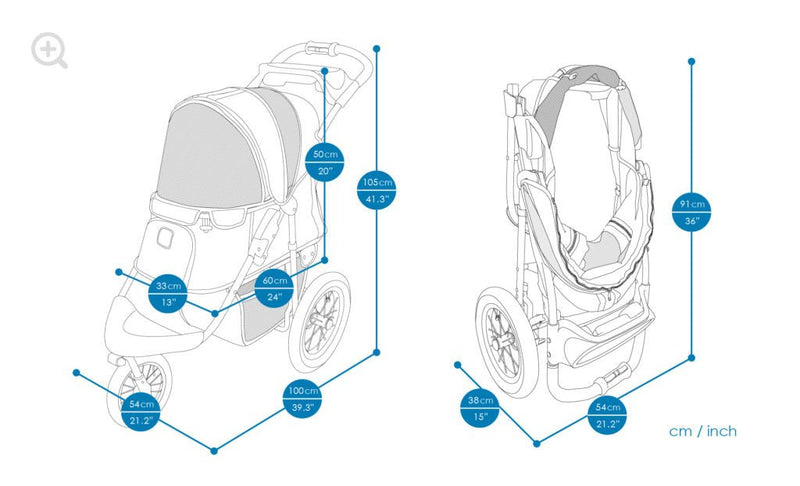 50cm
20"

105cm
41.3"

33cm
13"

60cm
24"

54cm
21.2"

100cm
39.3"

91cm
36"

38cm
15"

54cm
21.2"

cm / inch