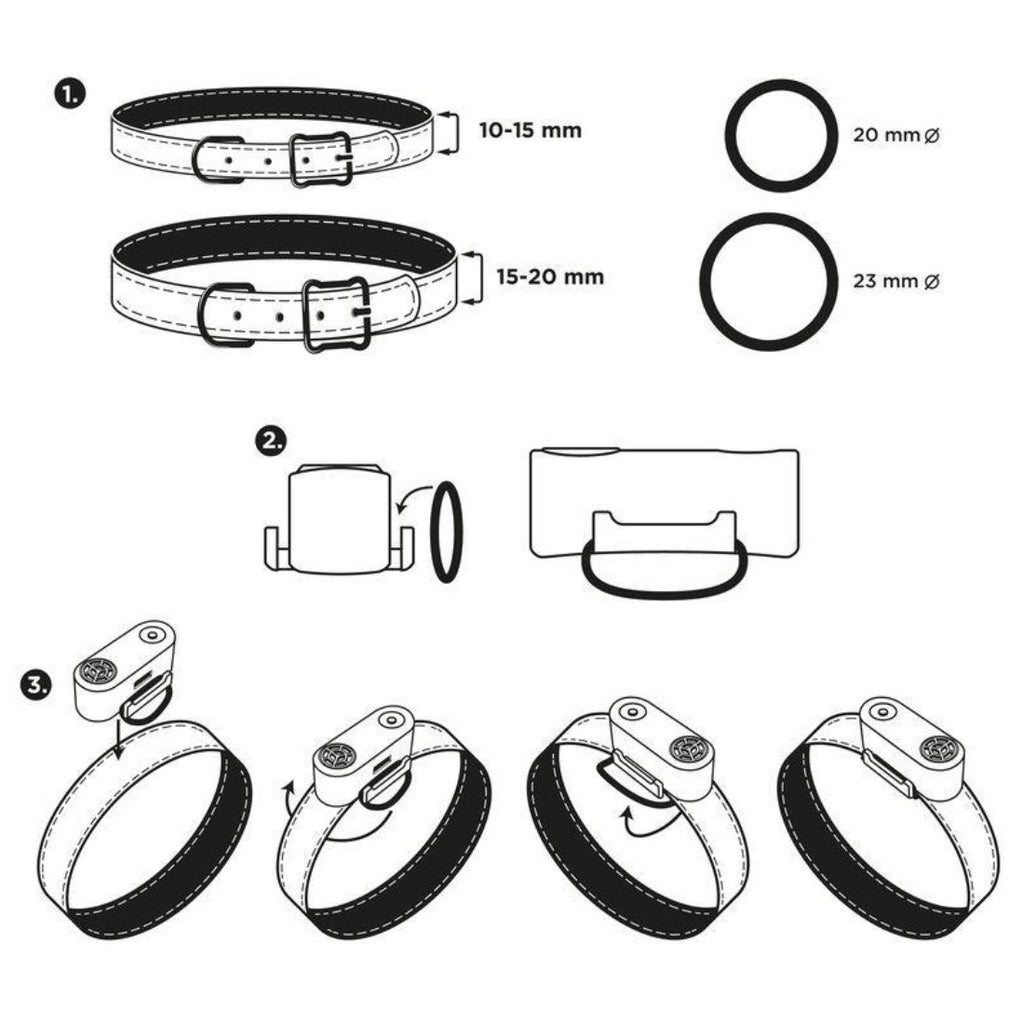 1.

10-15 mm

20 mm ⌀

15-20 mm

23 mm ⌀

2.

3.