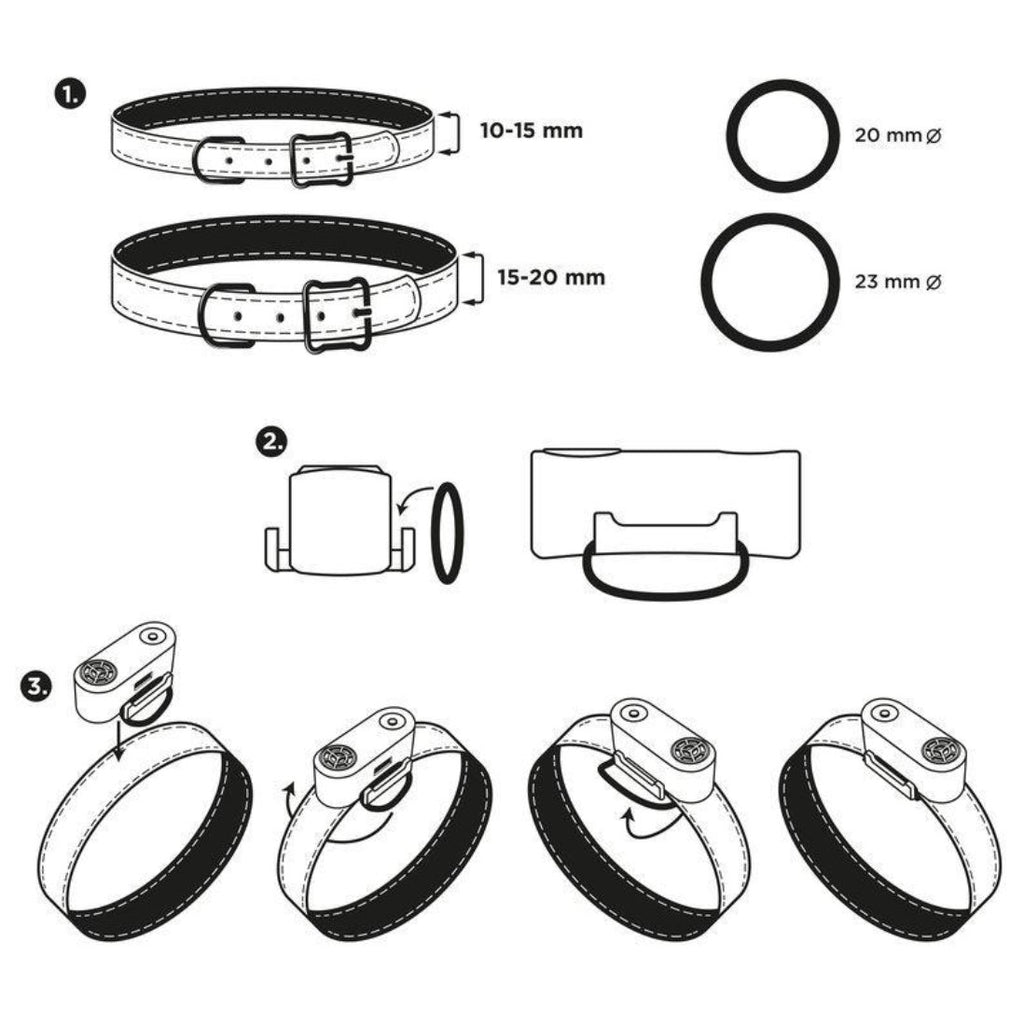 1.

10-15 mm

20 mm ⌀

15-20 mm

23 mm ⌀

2.

3.