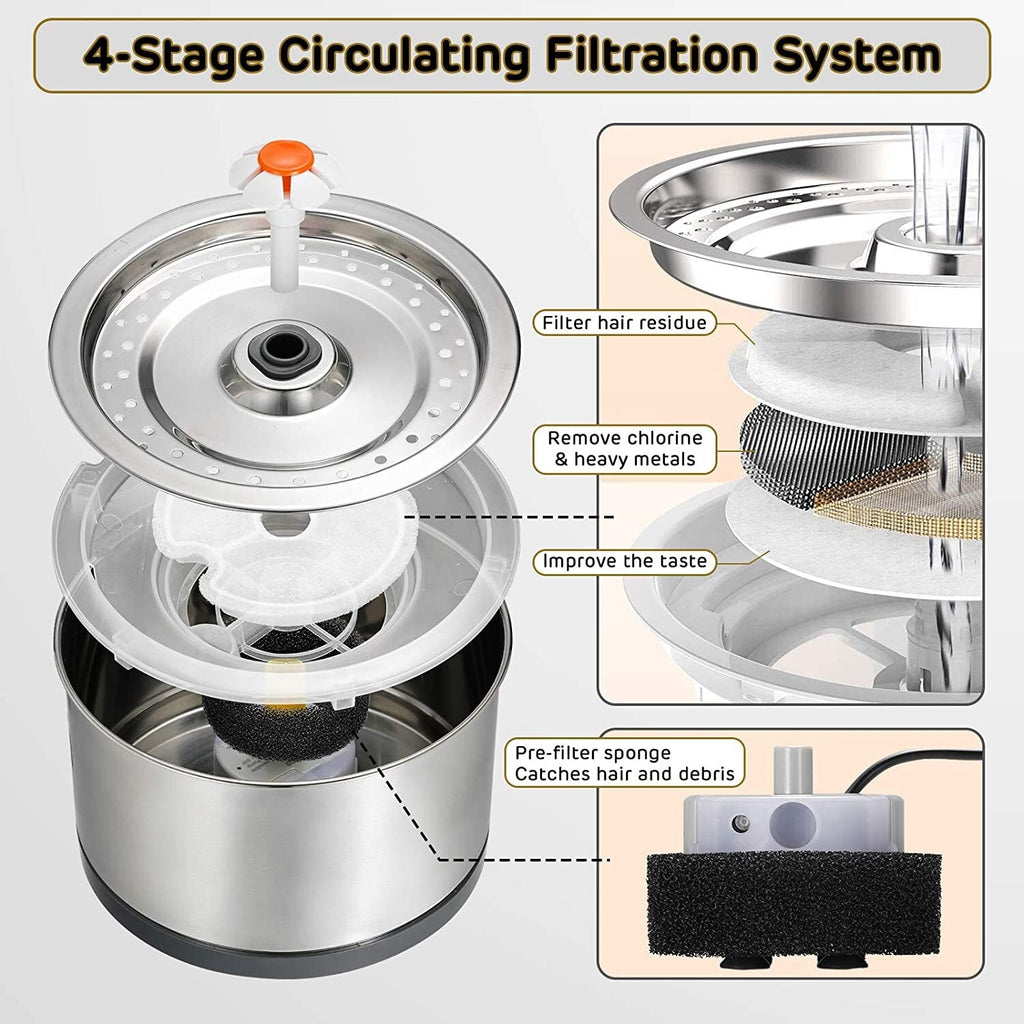 4-Stage Circulating Filtration System

Filter hair residue

Remove chlorine & heavy metals

Improve the taste

Pre-filter sponge
Catches hair and debris