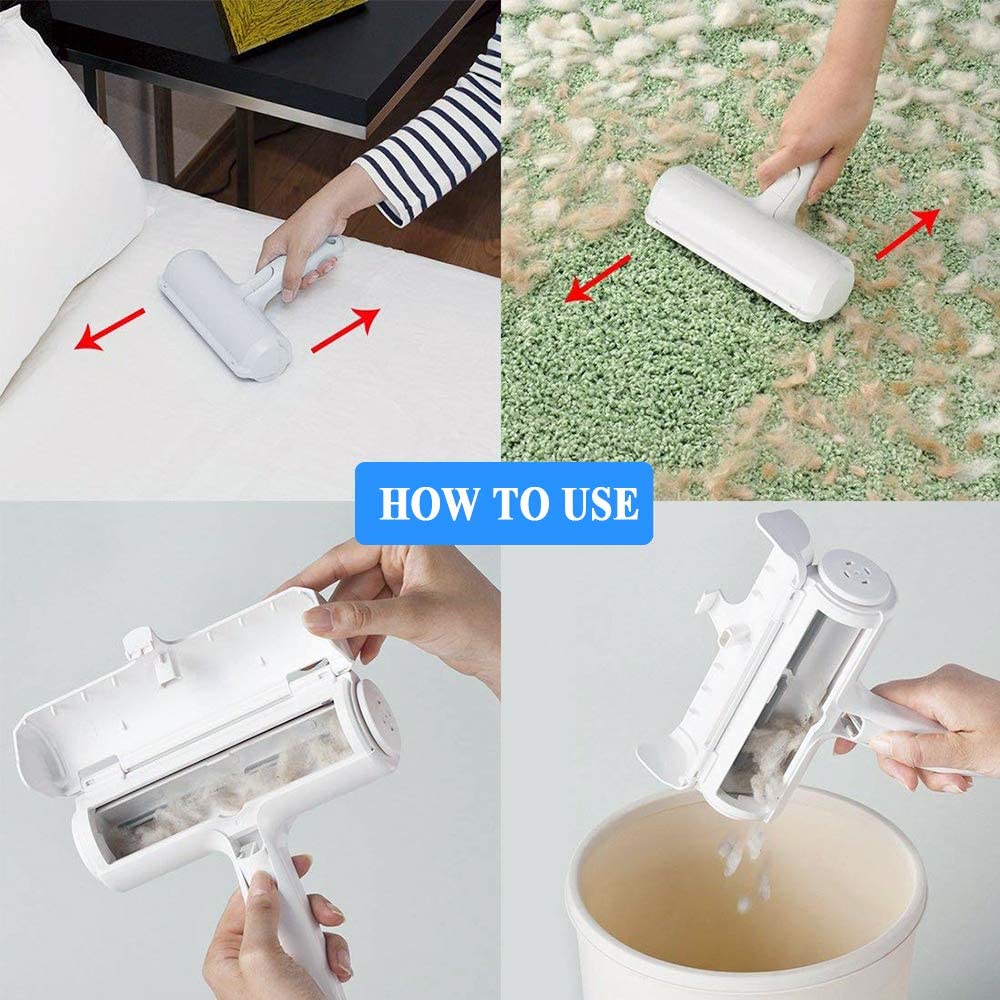 HOW TO USE