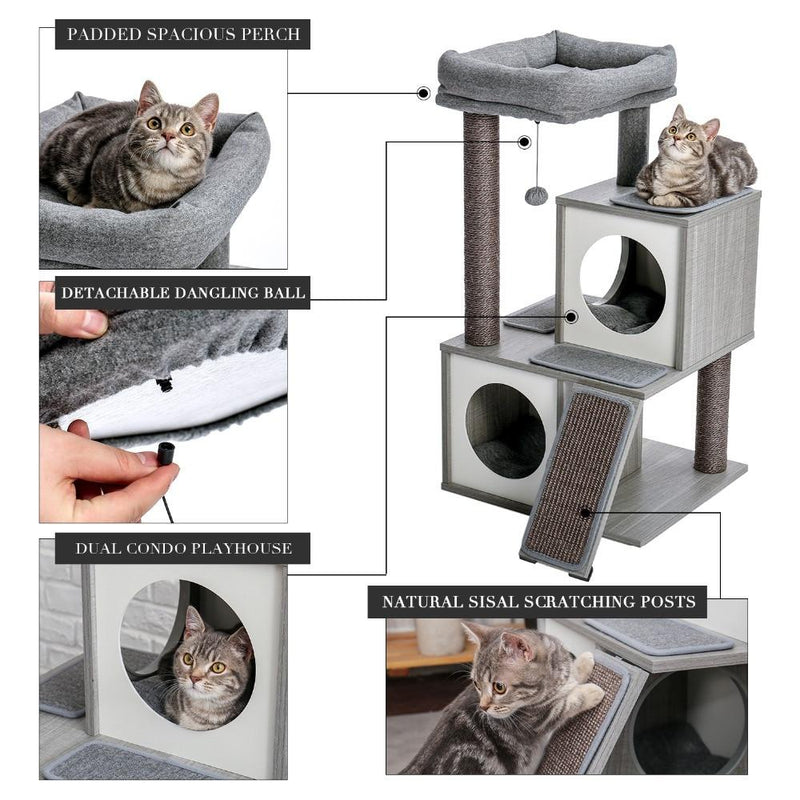 PADDED SPACIOUS PERCH

DETACHABLE DANGLING BALL

DUAL CONDO PLAYHOUSE

NATURAL SISAL SCRATCHING POSTS