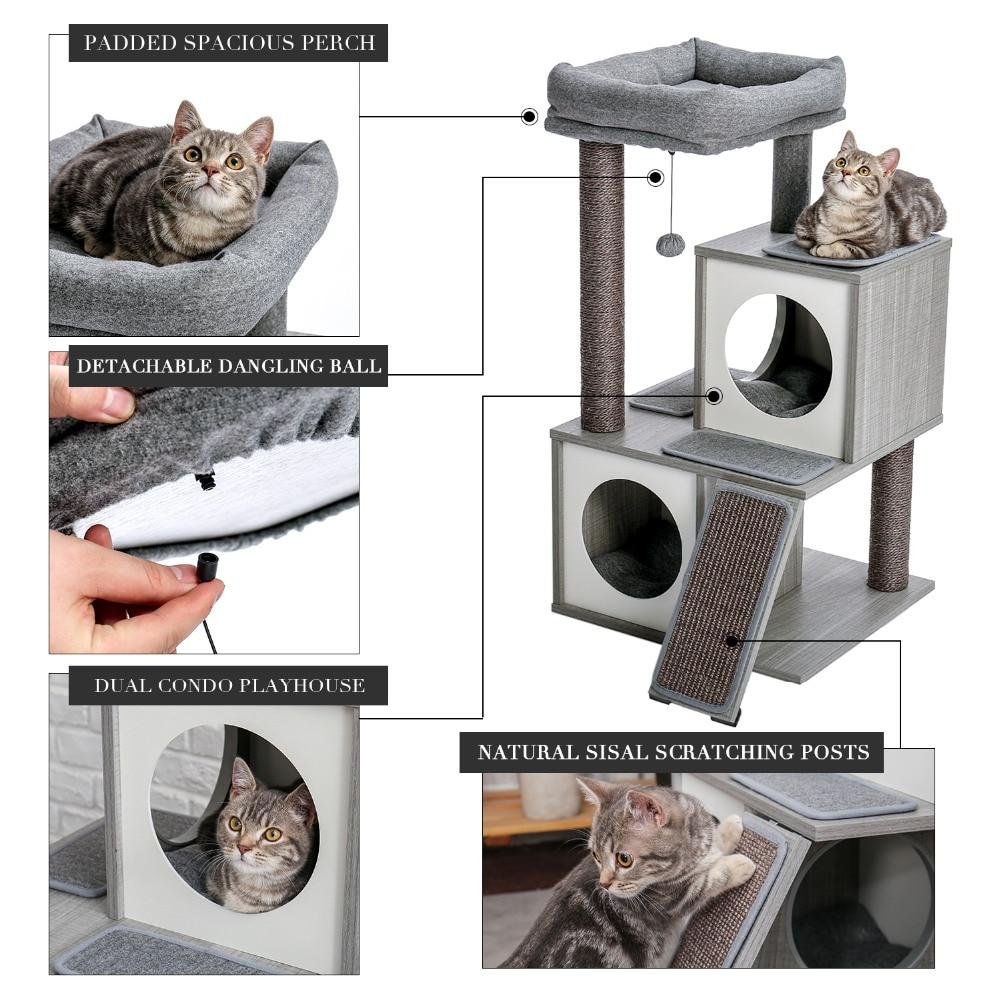 PADDED SPACIOUS PERCH

DETACHABLE DANGLING BALL

DUAL CONDO PLAYHOUSE

NATURAL SISAL SCRATCHING POSTS