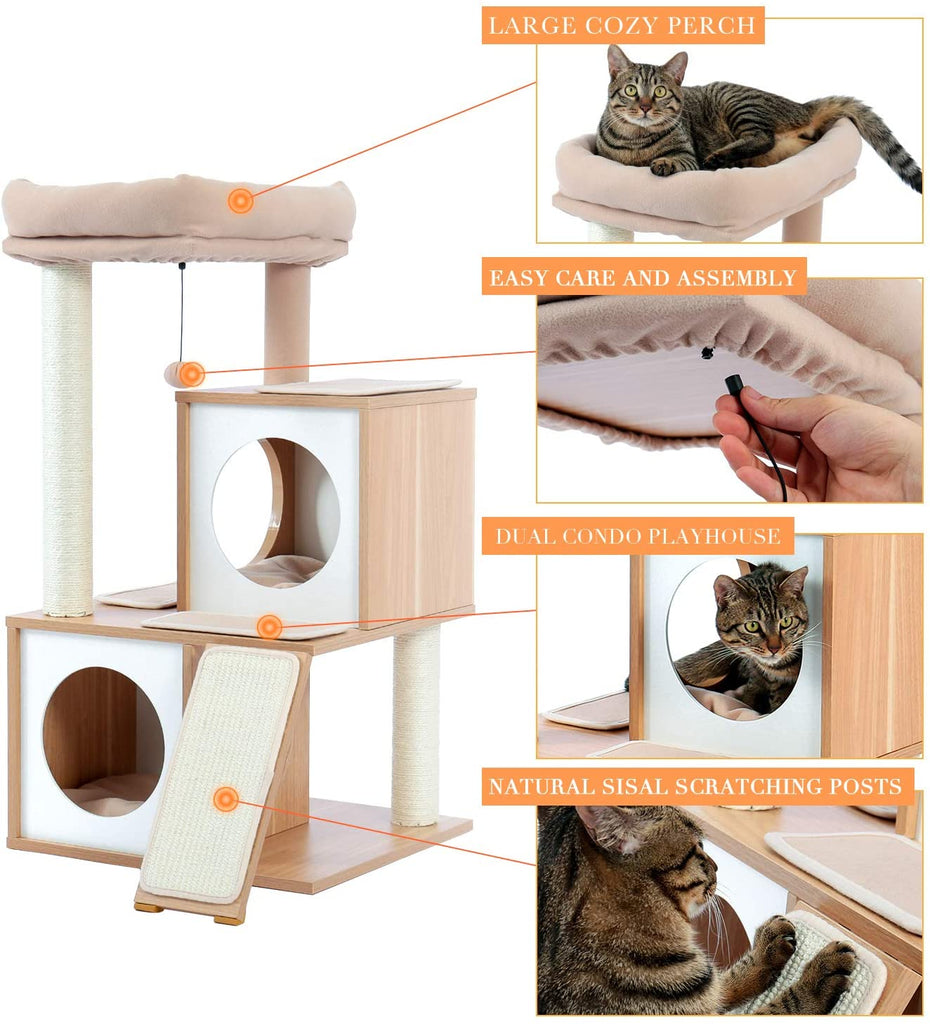 LARGE COZY PERCH

EASY CARE AND ASSEMBLY

DUAL CONDO PLAYHOUSE

NATURAL SISAL SCRATCHING POSTS