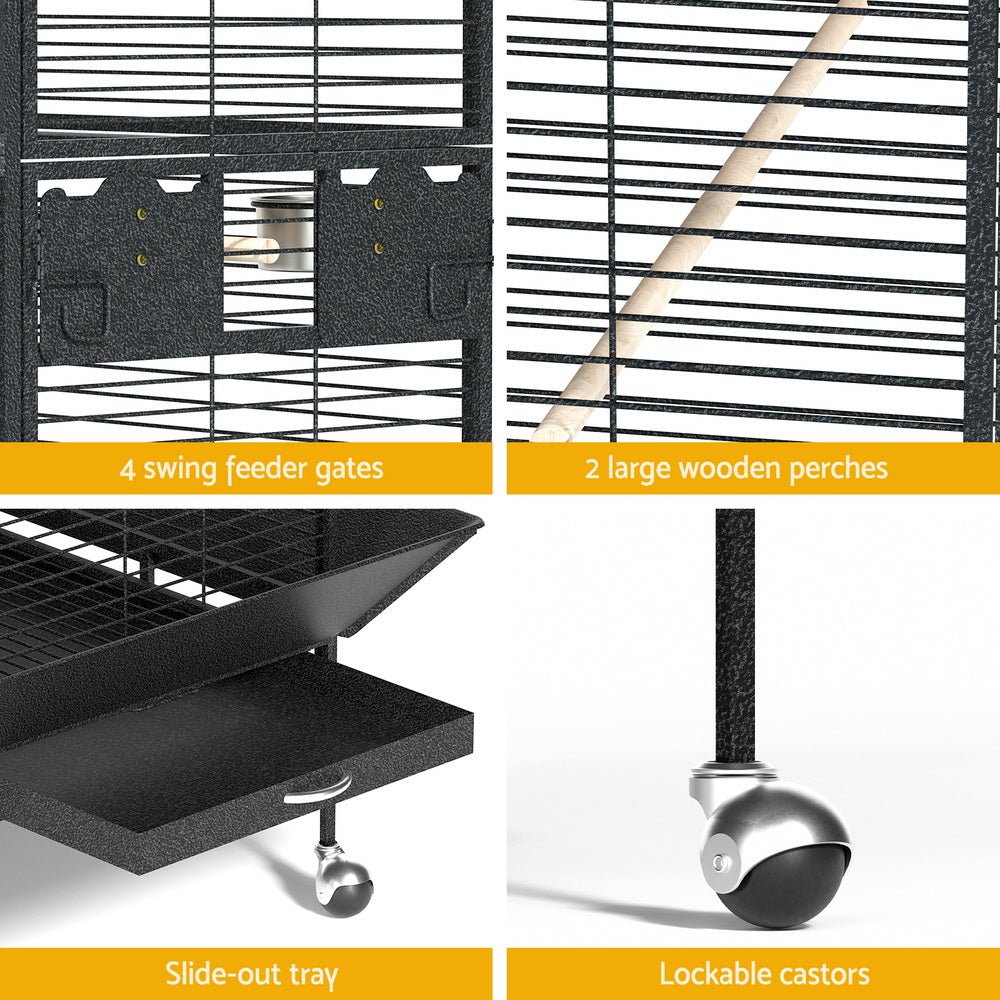 4 swing feeder gates

2 large wooden perches

Slide-out tray

Lockable castors