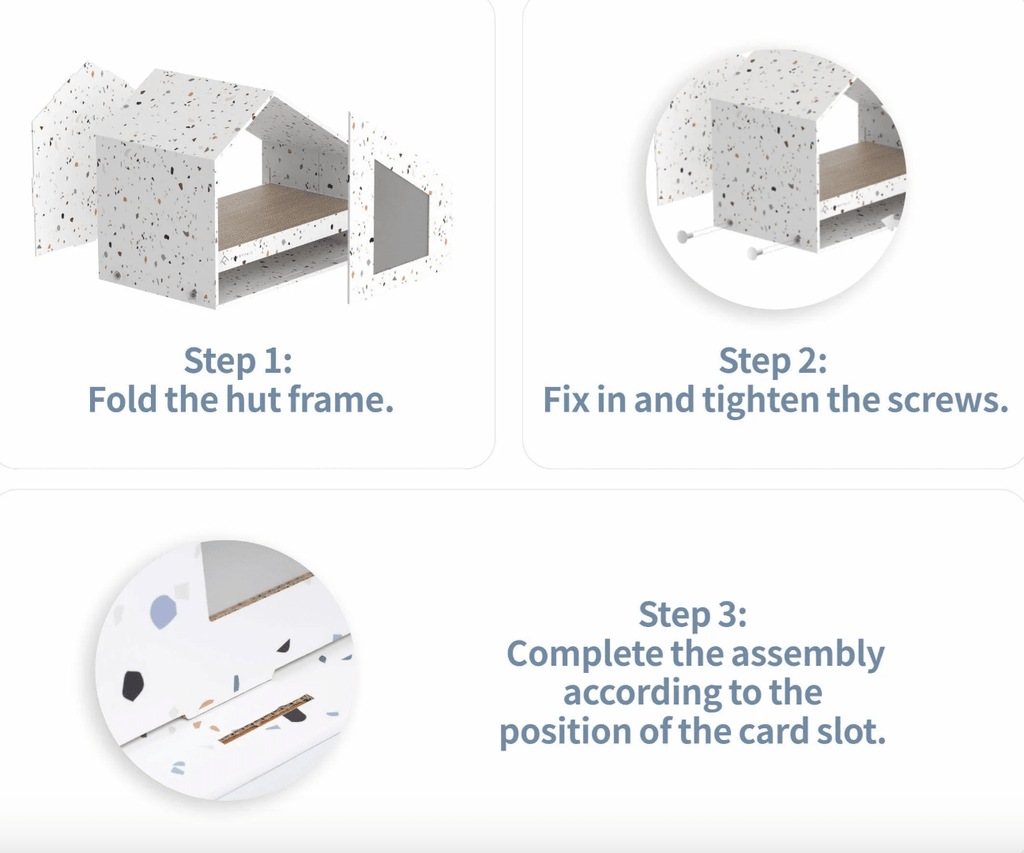 Step 1:
Fold the hut frame.

Step 2:
Fix in and tighten the screws.

Step 3:
Complete the assembly according to the position of the card slot.