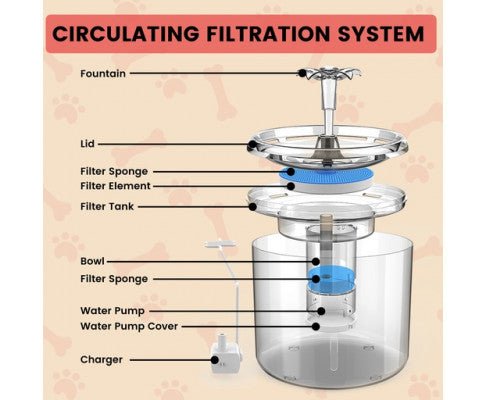 CIRCULATING FILTRATION SYSTEM

Fountain

Lid

Filter Sponge

Filter Element

Filter Tank

Bowl

Filter Sponge

Water Pump

Water Pump Cover

Charger