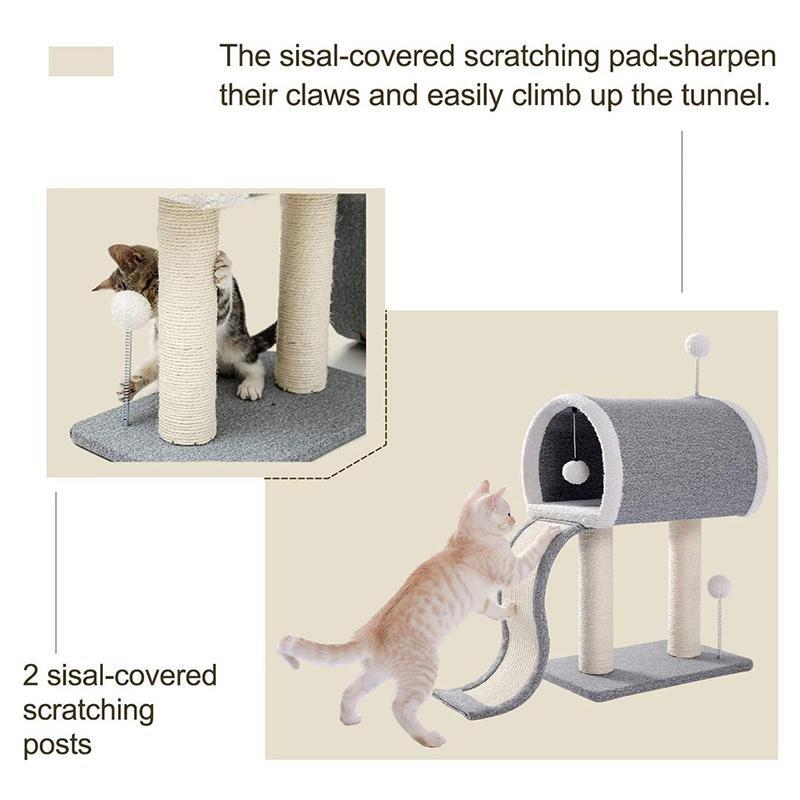 The sisal-covered scratching pad-sharpen their claws and easily climb up the tunnel.

2 sisal-covered scratching posts