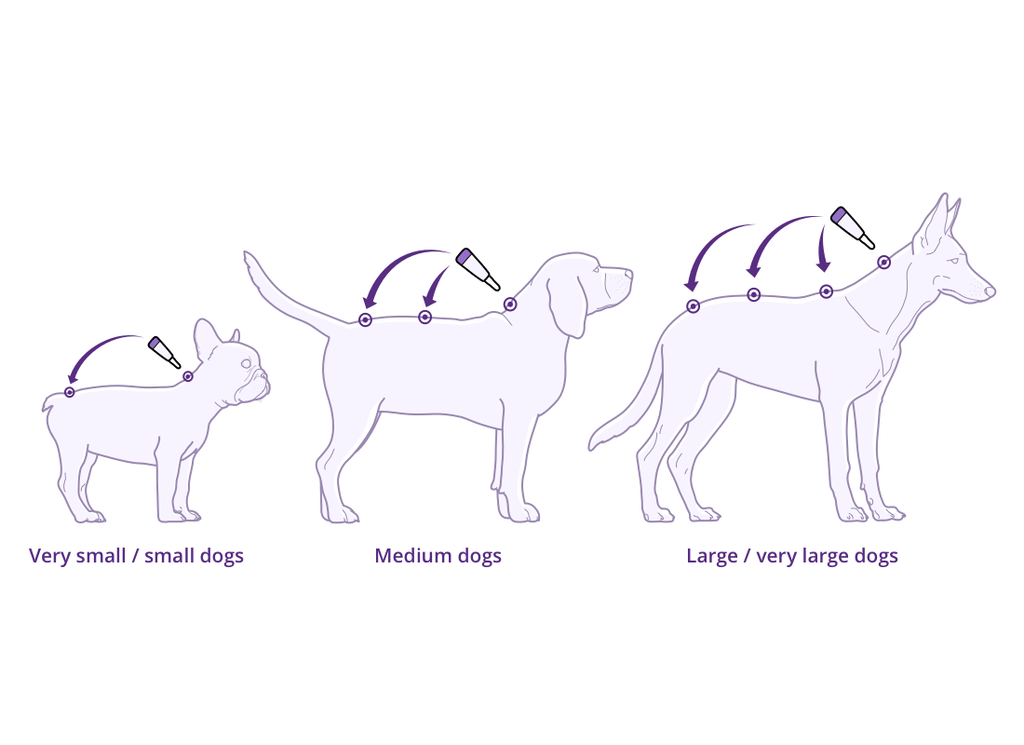 Very small / small dogs

Medium dogs

Large / very large dogs