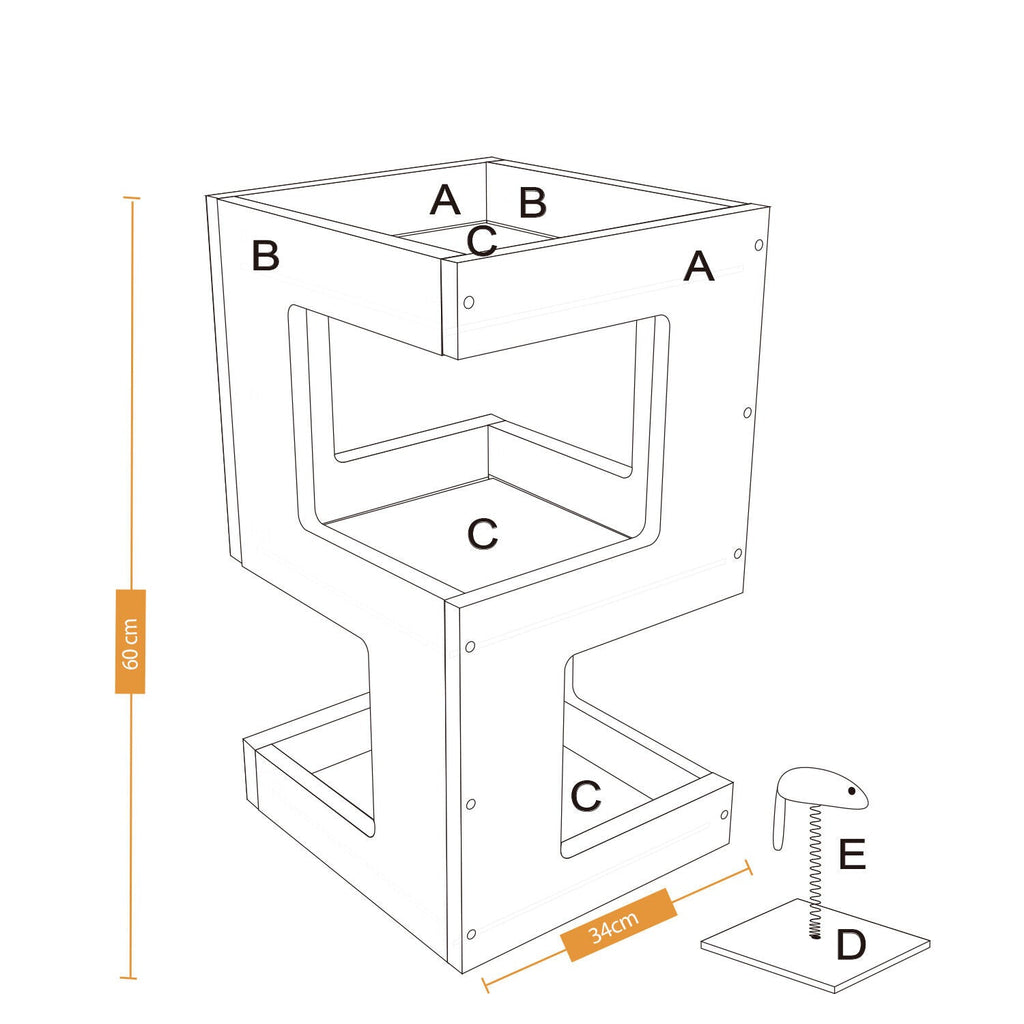 A B
C
B
A
C
60 cm
C
E
34cm
D